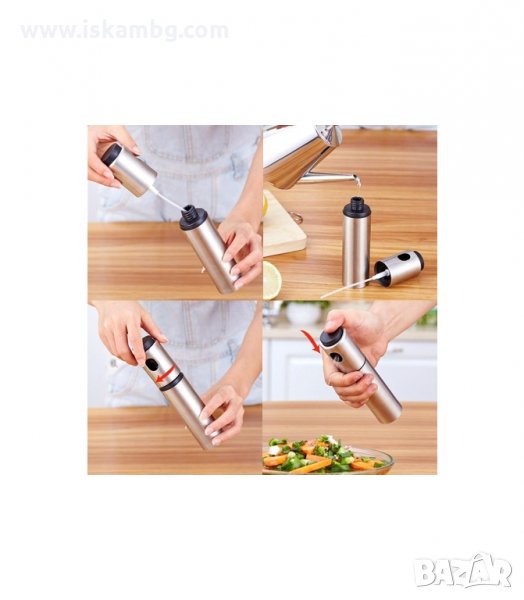 www.iskambg.com

BAZAR