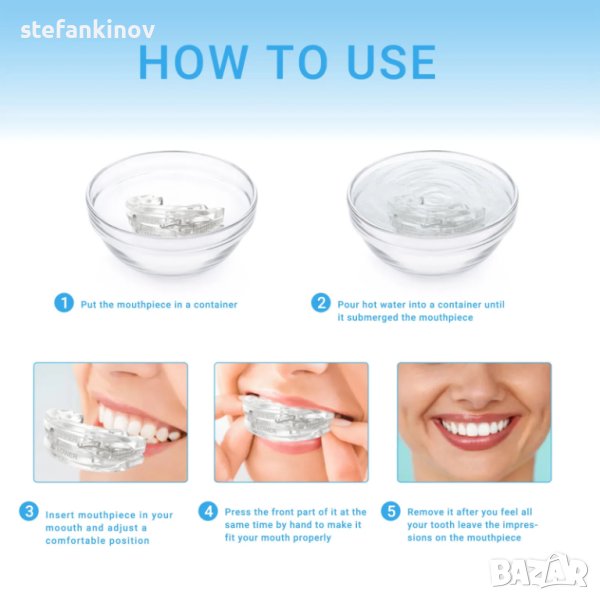 stefankinov

HOW TO USE

1 Put the mouthpiece in a container

2 Pour hot water into a container until it submerged the mouthpiece

3 Insert mouthpiece in your moouth and adjust a comfortable position

4 Press the front part of it at the same time by hand to make it fit your mouth properly

5 Remove it after you feel all your tooth leave the impressions on the mouthpiece

BAZAR