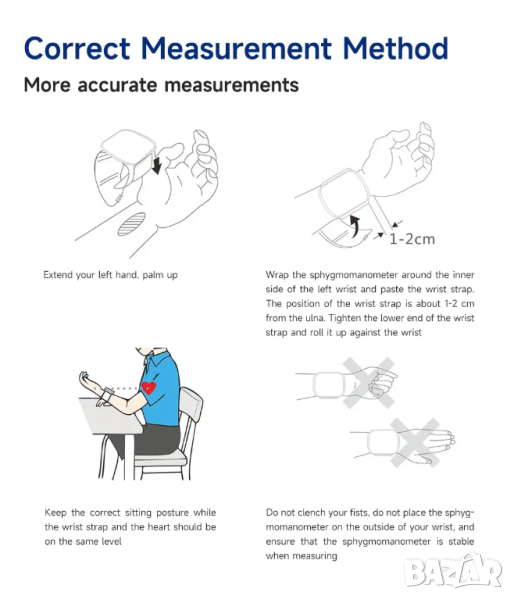 Correct Measurement Method

More accurate measurements

1-2cm

Extend your left hand, palm up

Wrap the sphygmomanometer around the inner side of the left wrist and paste the wrist strap. The position of the wrist strap is about 1-2 cm from the ulna. Tighten the lower end of the wrist strap and roll it up against the wrist

Keep the correct sitting posture while the wrist strap and the heart should be on the same level

Do not clench your fists, do not place the sphygmomanometer on the outside of your wrist, and ensure that the sphygmomanometer is stable when measuring

BAZAR