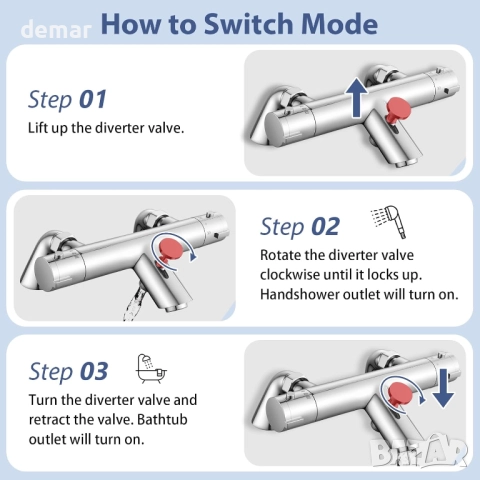 demar How to Switch Mode

Step 01
Lift up the diverter valve.

Step 02
Rotate the diverter valve clockwise until it locks up. Handshower outlet will turn on.

Step 03
Turn the diverter valve and retract the valve. Bathtub outlet will turn on.

BAZAR