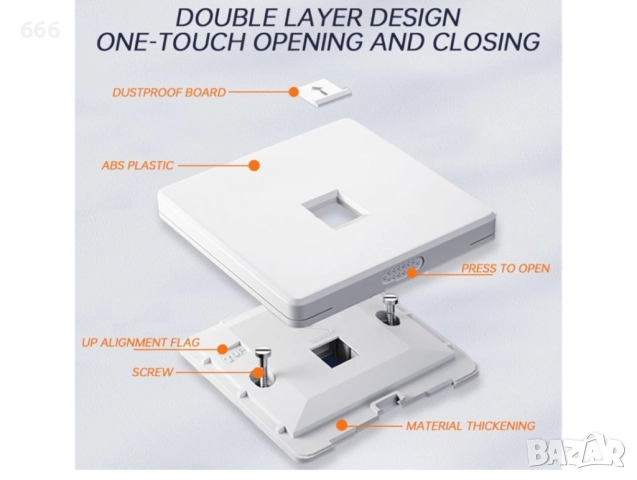 666

DOUBLE LAYER DESIGN
ONE-TOUCH OPENING AND CLOSING

DUSTPROOF BOARD

ABS PLASTIC

PRESS TO OPEN

UP ALIGNMENT FLAG

UP

SCREW

MATERIAL THICKENING

BAZAR