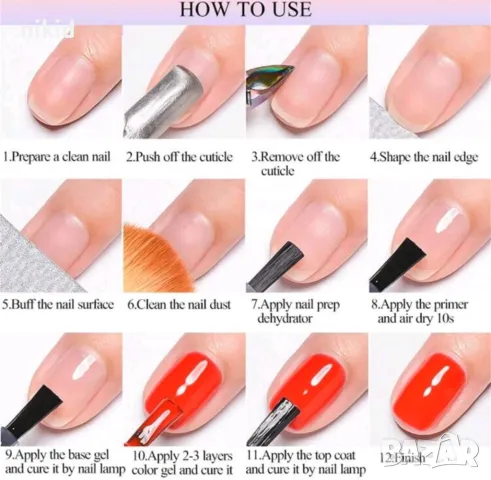 HOW TO USE

nikid

1.Prepare a clean nail

2.Push off the cuticle

3.Remove off the cuticle

4.Shape the nail edge

5.Buff the nail surface

6.Clean the nail dust

7.Apply nail prep dehydrator

8.Apply the primer and air dry 10s

9.Apply the base gel and cure it by nail lamp

10.Apply 2-3 layers color gel and cure it

11.Apply the top coat and cure it by nail lamp

12.Finish

BAZAR