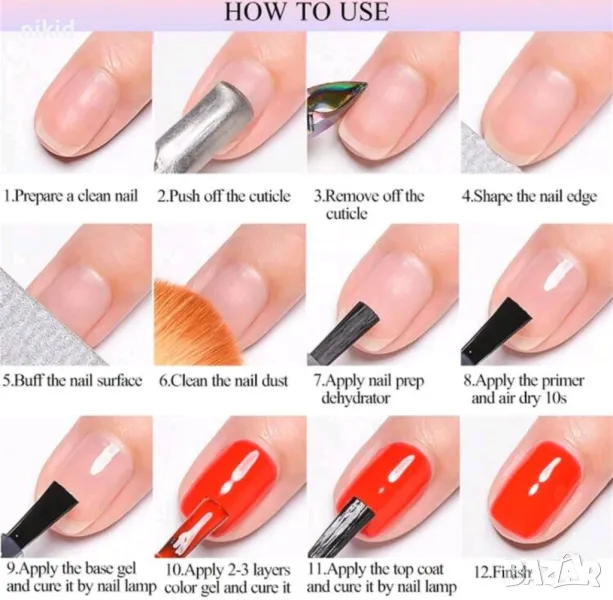 HOW TO USE

nikid

1.Prepare a clean nail

2.Push off the cuticle

3.Remove off the cuticle

4.Shape the nail edge

5.Buff the nail surface

6.Clean the nail dust

7.Apply nail prep dehydrator

8.Apply the primer and air dry 10s

9.Apply the base gel and cure it by nail lamp

10.Apply 2-3 layers color gel and cure it

11.Apply the top coat and cure it by nail lamp

12.Finish

BAZAR