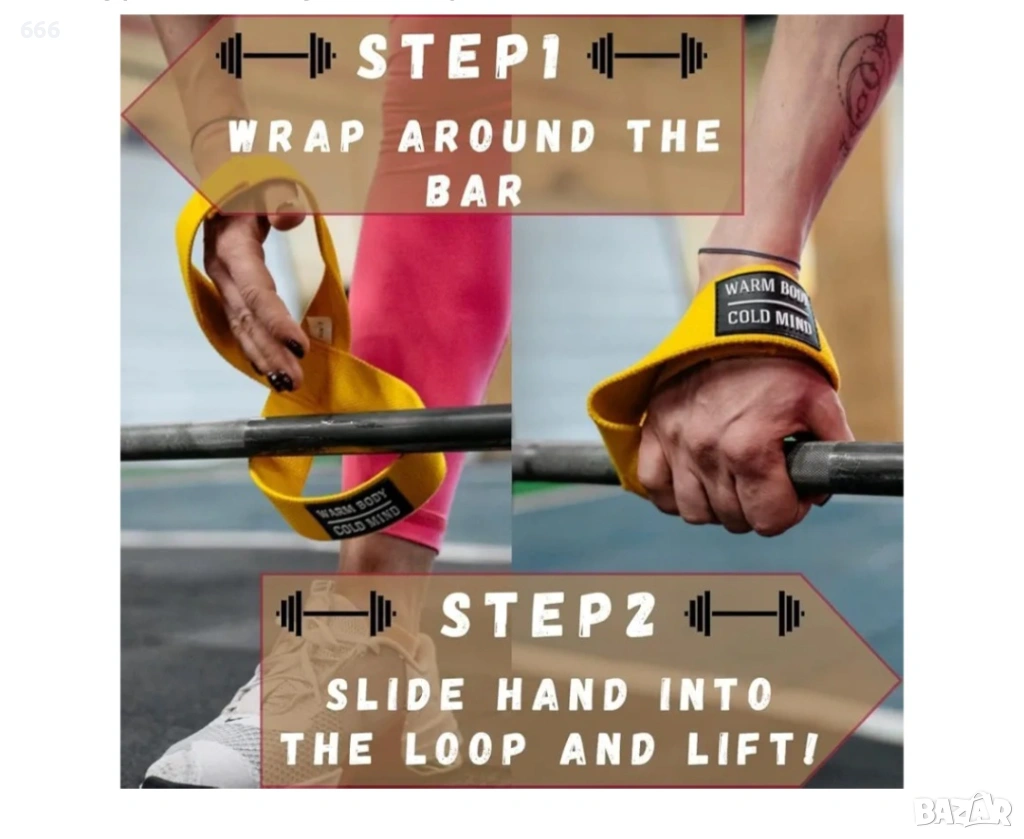 666

STEP1

WRAP AROUND THE BAR

WARM BODY COLD MIND

WARM BODY COLD MIND

STEP2

SLIDE HAND INTO THE LOOP AND LIFT!

BAZAR