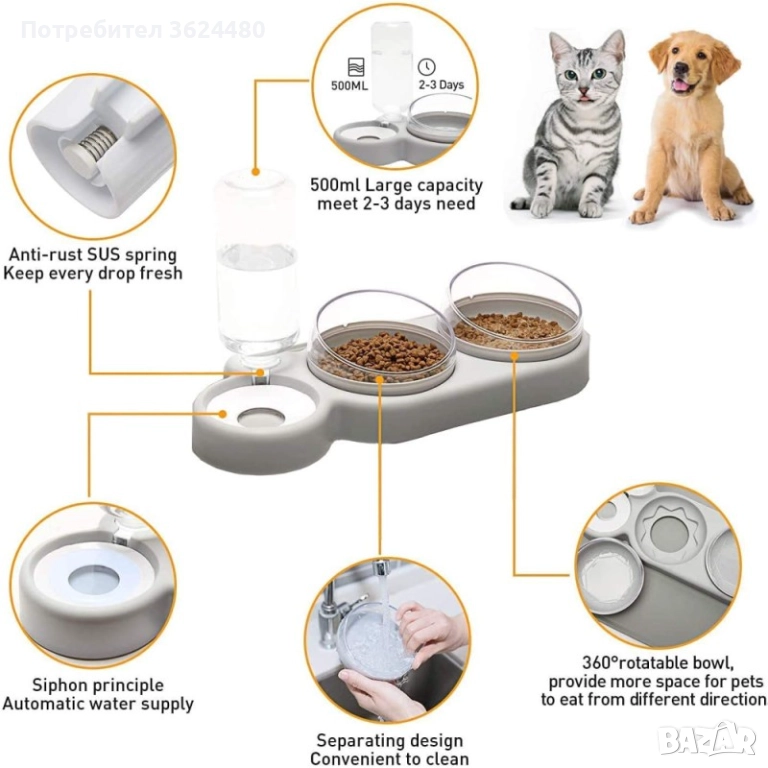 Потребител 3624480

500ML
2-3 Days

500ml Large capacity meet 2-3 days need

Anti-rust SUS spring Keep every drop fresh

Siphon principle Automatic water supply

Separating design Convenient to clean

360°rotatable bowl, provide more space for pets to eat from different direction

BAZAR