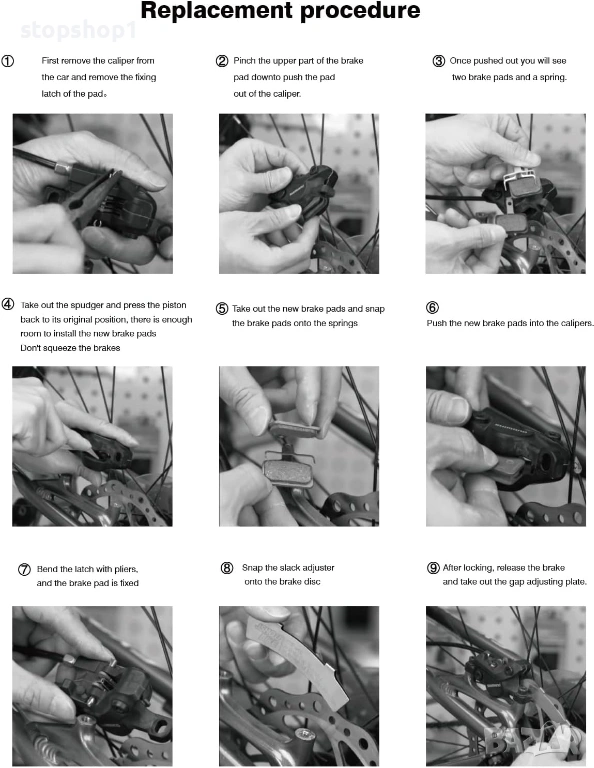 Replacement procedure

stopshop1

① First remove the caliper from the car and remove the fixing latch of the pad。

② Pinch the upper part of the brake pad downto push the pad out of the caliper.

③ Once pushed out you will see two brake pads and a spring.

④ Take out the spudger and press the piston back to its original position, there is enough room to install the new brake pads
Don't squeeze the brakes

⑤ Take out the new brake pads and snap the brake pads onto the springs

⑥ Push the new brake pads into the calipers.

⑦ Bend the latch with pliers, and the brake pad is fixed

⑧ Snap the slack adjuster onto the brake disc

⑨ After locking, release the brake and take out the gap adjusting plate.