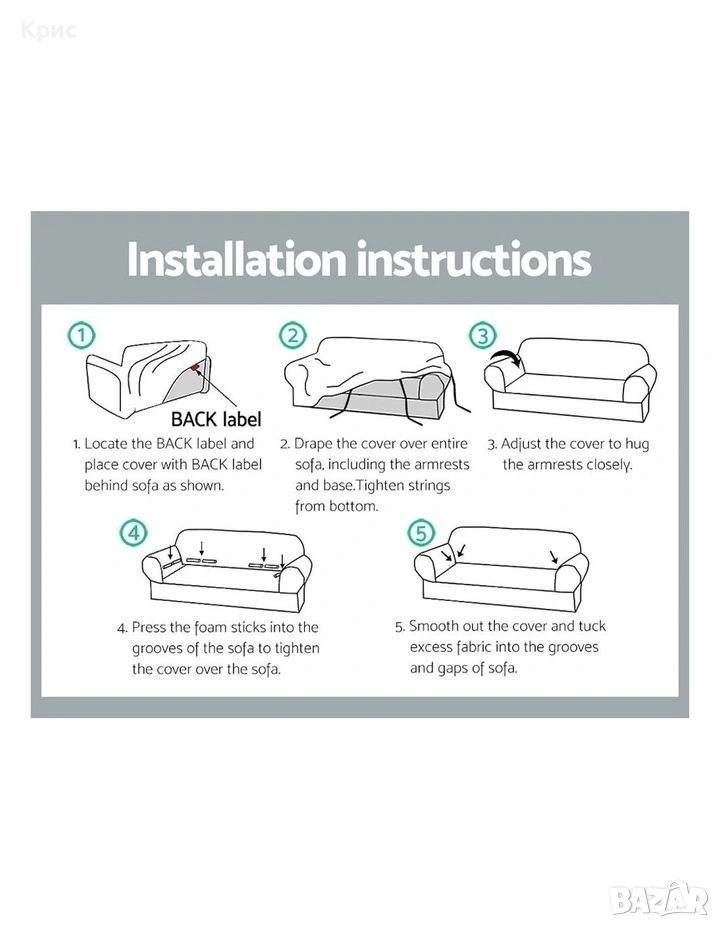 Крис

Installation instructions

1

BACK label

1. Locate the BACK label and place cover with BACK label behind sofa as shown.

2

2. Drape the cover over entire sofa, including the armrests and base.Tighten strings from bottom.

3

3. Adjust the cover to hug the armrests closely.

4

4. Press the foam sticks into the grooves of the sofa to tighten the cover over the sofa.

5

5. Smooth out the cover and tuck excess fabric into the grooves and gaps of sofa.

BAZAR