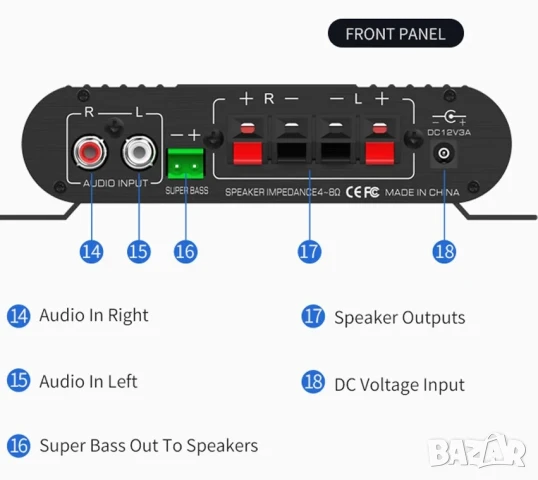 FRONT PANEL

R L

AUDIO INPUT

− +

SUPER BASS

+ R − − L +

SPEAKER IMPEDANCE4~8Ω CE FC MADE IN CHINA

DC12V3A

14 15 16 17 18

14 Audio In Right

15 Audio In Left

16 Super Bass Out To Speakers

17 Speaker Outputs

18 DC Voltage Input

BAZAR