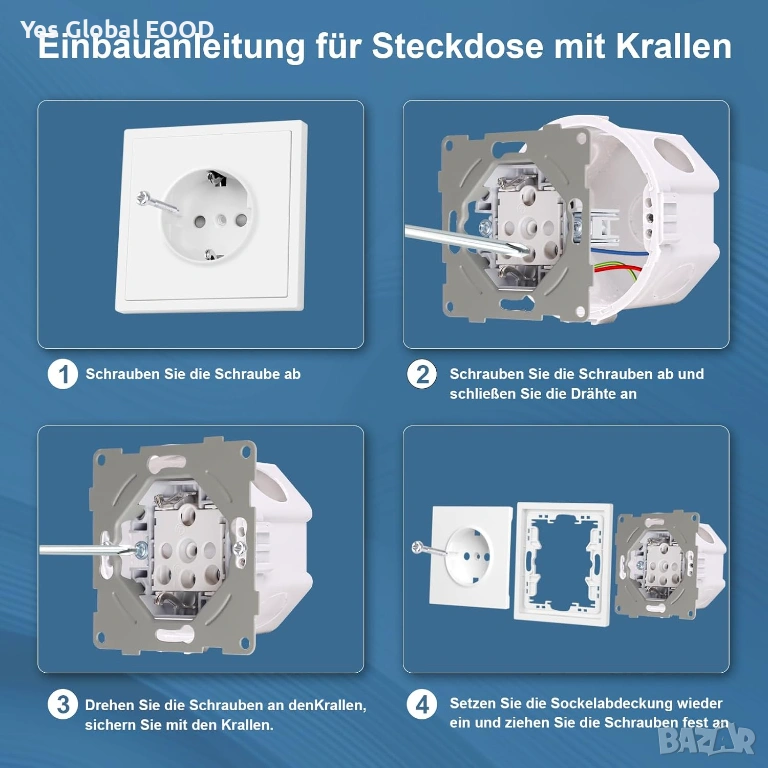 Yes Global EOOD

Einbauanleitung für Steckdose mit Krallen

1 Schrauben Sie die Schraube ab

2 Schrauben Sie die Schrauben ab und schließen Sie die Drähte an

3 Drehen Sie die Schrauben an denKrallen, sichern Sie mit den Krallen.

4 Setzen Sie die Sockelabdeckung wieder ein und ziehen Sie die Schrauben fest an

BAZAR