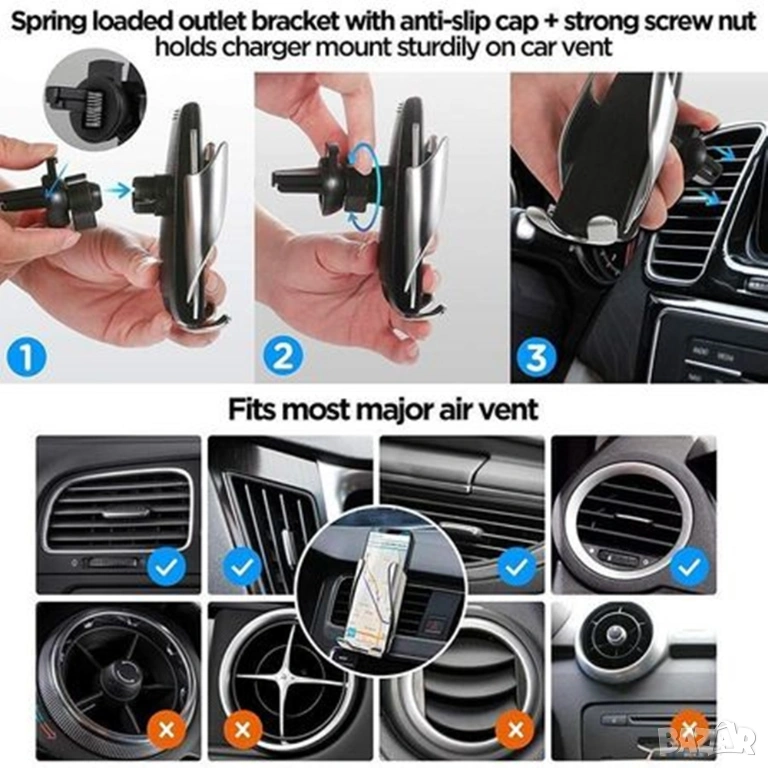 Spring loaded outlet bracket with anti-slip cap + strong screw nut holds charger mount sturdily on car vent

1

2

3

Fits most major air vent

BAZAR