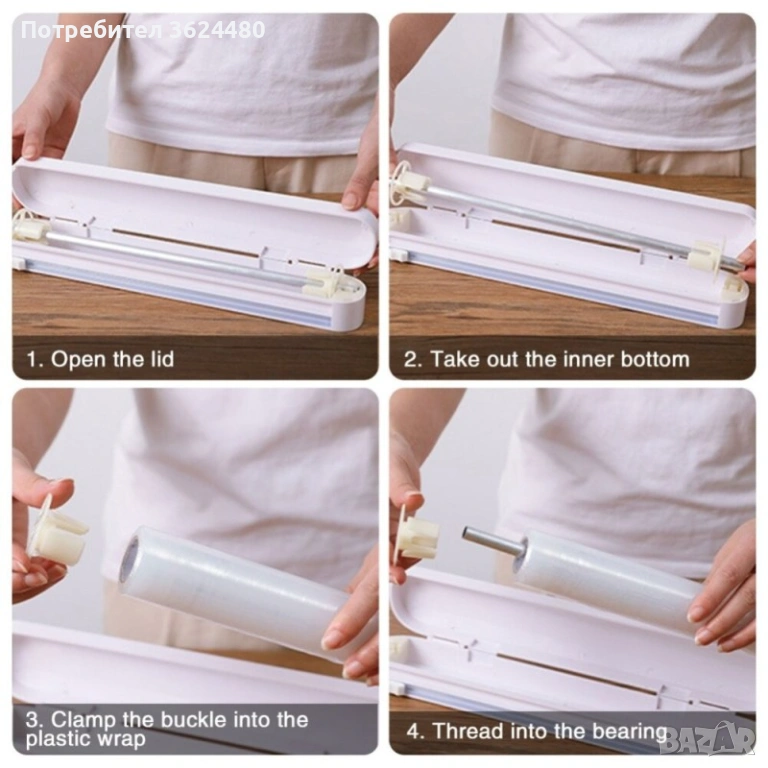 Потребител 3624480

1. Open the lid

2. Take out the inner bottom

3. Clamp the buckle into the plastic wrap

4. Thread into the bearing

BAZAR