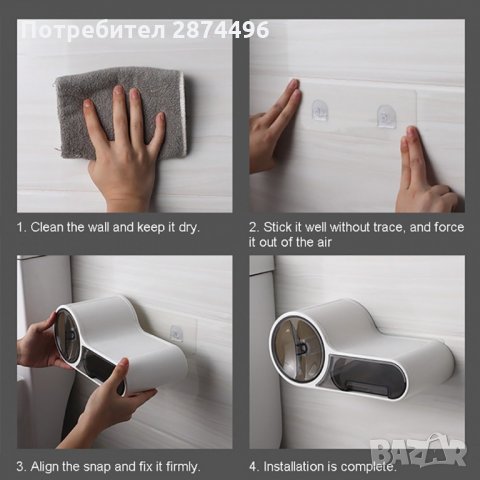 Потребител 2874496

1. Clean the wall and keep it dry.

2. Stick it well without trace, and force it out of the air

3. Align the snap and fix it firmly.

4. Installation is complete.

BAZAR