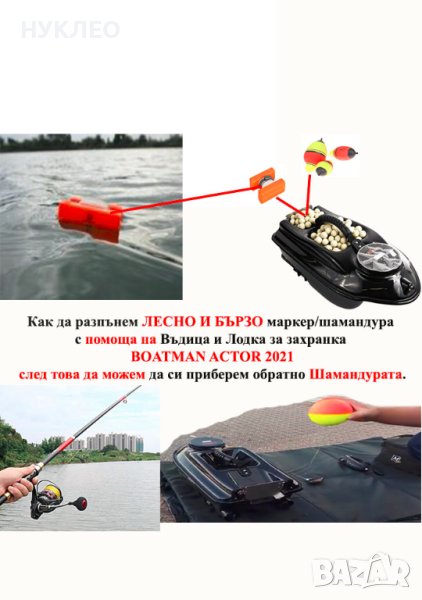 НУКЛЕО

Как да разпънем ЛЕСНО И БЪРЗО маркер/шамандура с помоща на Въдица и Лодка за захранка
BOATMAN ACTOR 2021
след това да можем да си приберем обратно Шамандурата.

BAZAR