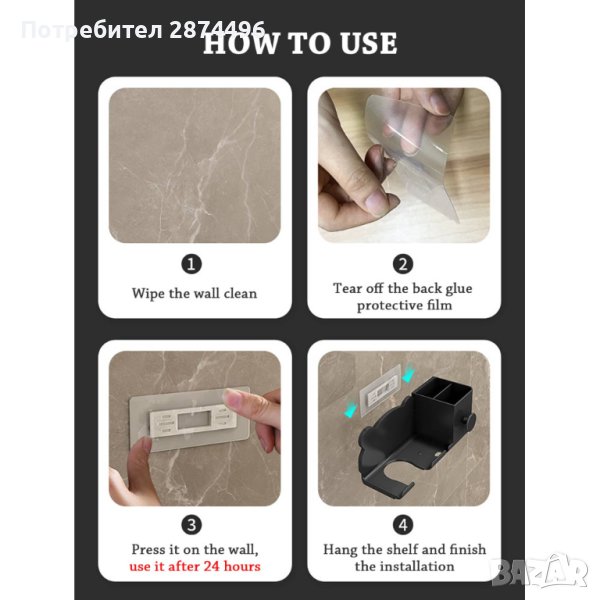 Потребител 2874496

HOW TO USE

1
Wipe the wall clean

2
Tear off the back glue protective film

3
Press it on the wall, use it after 24 hours

4
Hang the shelf and finish the installation

BAZAR