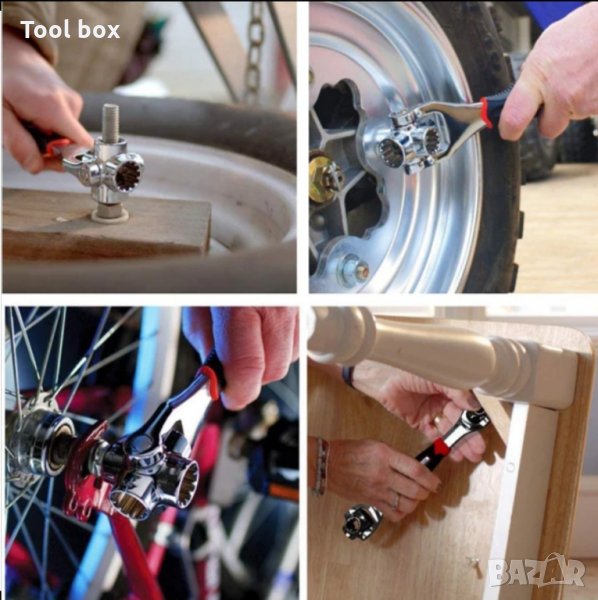 Tool box

BAZAR