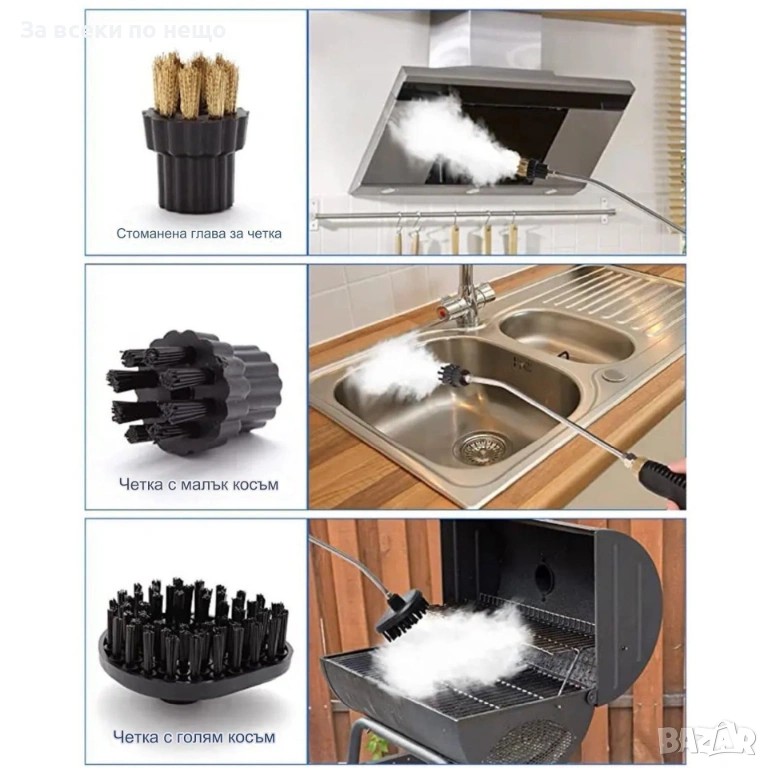 За всеки по нещо

Стоманена глава за четка

Четка с малък косъм

Четка с голям косъм

BAZAR