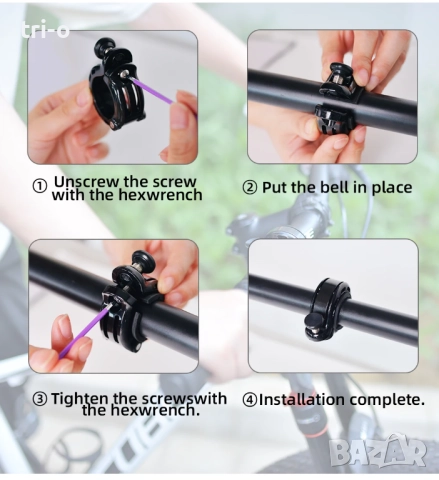 tri-o

① Unscrew the screw with the hexwrench

② Put the bell in place

③ Tighten the screwswith the hexwrench.

④Installation complete.

BAZAR