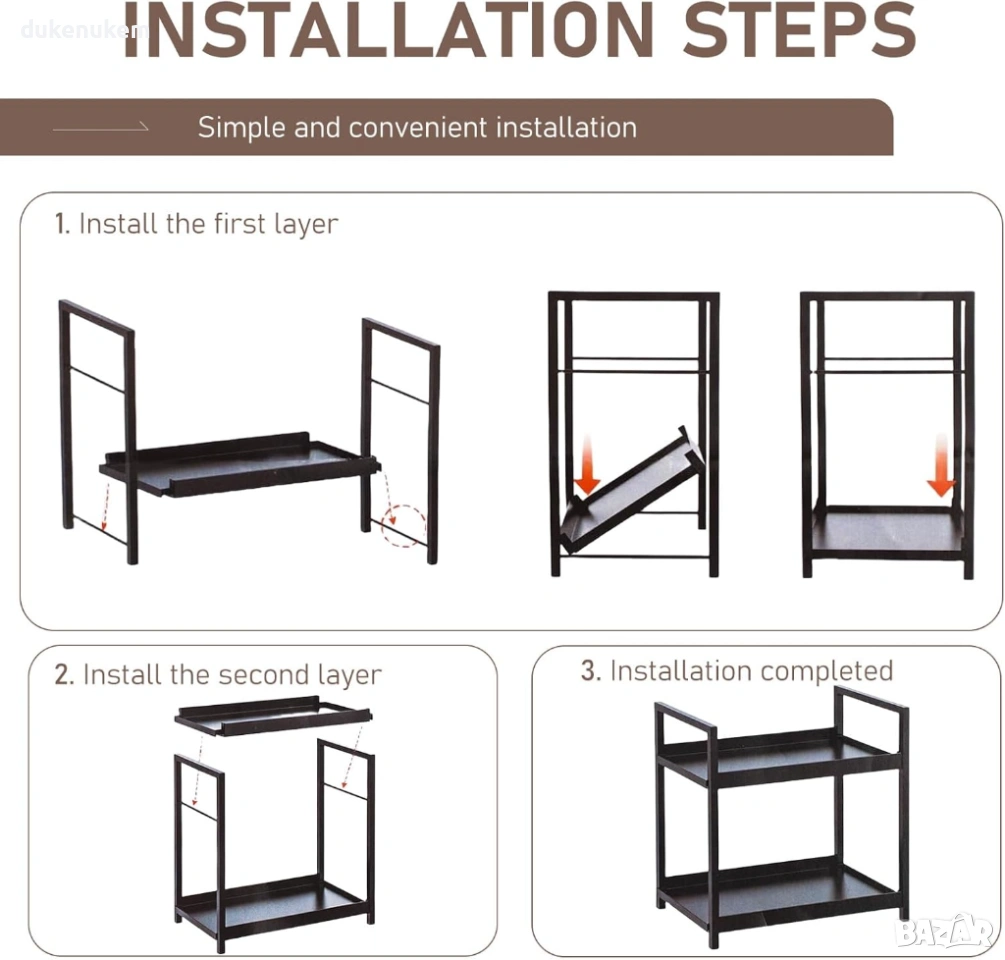 dukenukem

INSTALLATION STEPS

Simple and convenient installation

1. Install the first layer

2. Install the second layer

3. Installation completed

BAZAR