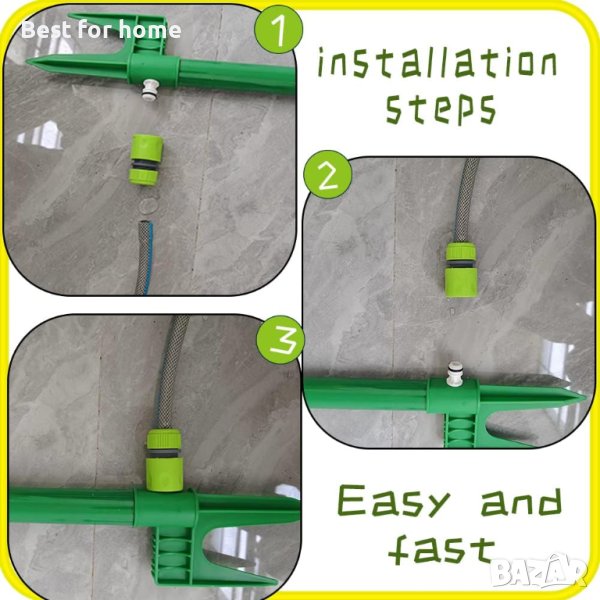 Best for home

1

installation steps

2

3

Easy and fast

BAZAR