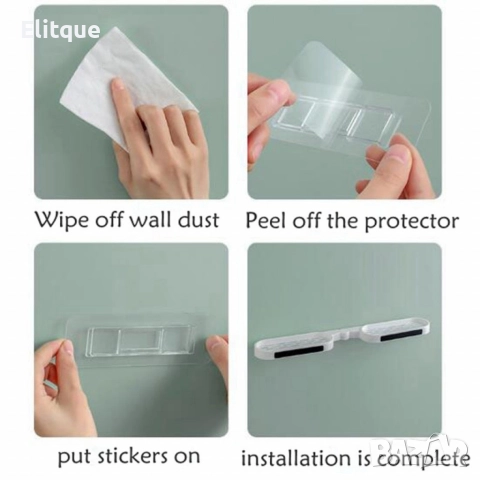 Elitque

Wipe off wall dust

Peel off the protector

put stickers on

installation is complete

BAZAR