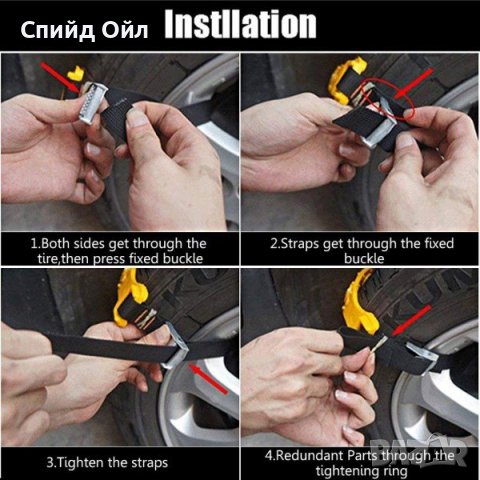 Спийд Ойл Instllation

1.Both sides get through the tire,then press fixed buckle

2.Straps get through the fixed buckle

3.Tighten the straps

4.Redundant Parts through the tightening ring

BAZAR