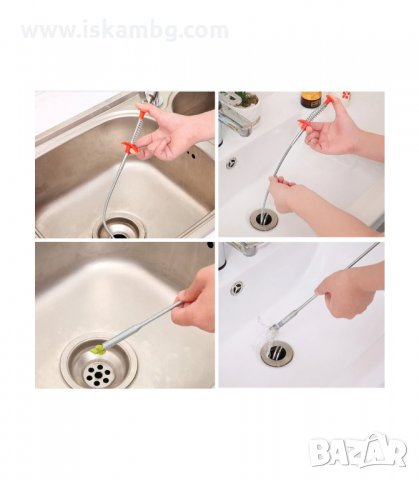 www.iskambg.com

BAZAR