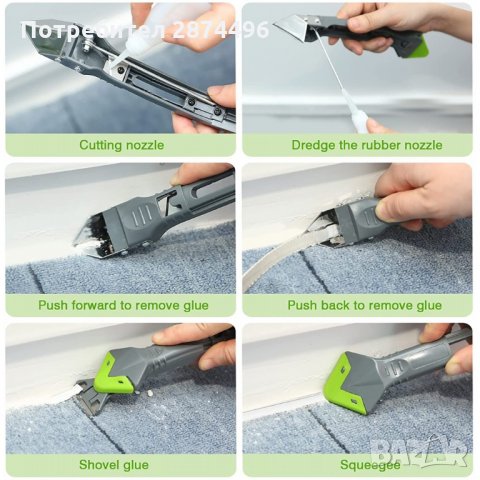 Потребител 2874496

Cutting nozzle

Dredge the rubber nozzle

Push forward to remove glue

Push back to remove glue

Shovel glue

Squeegee

BAZAR