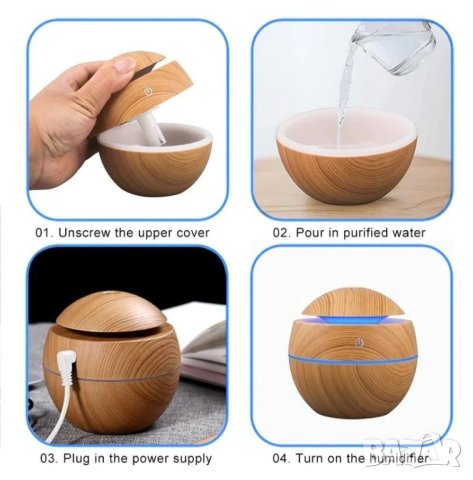 01. Unscrew the upper cover

02. Pour in purified water

03. Plug in the power supply

04. Turn on the humidifier

BAZAR