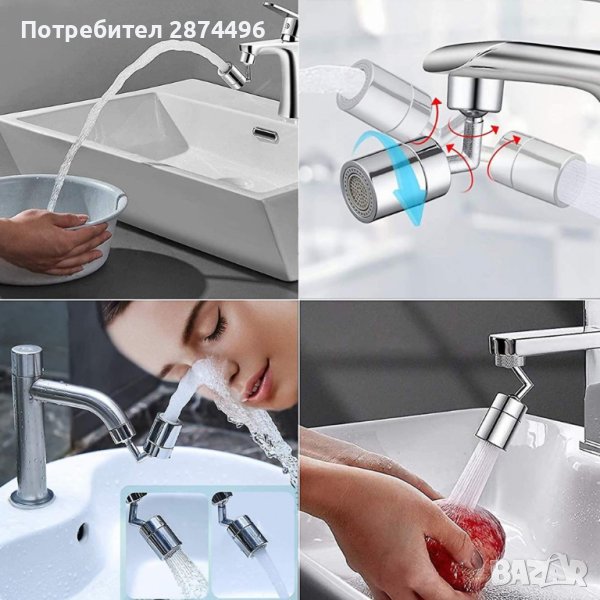 Потребител 2874496

BAZAR