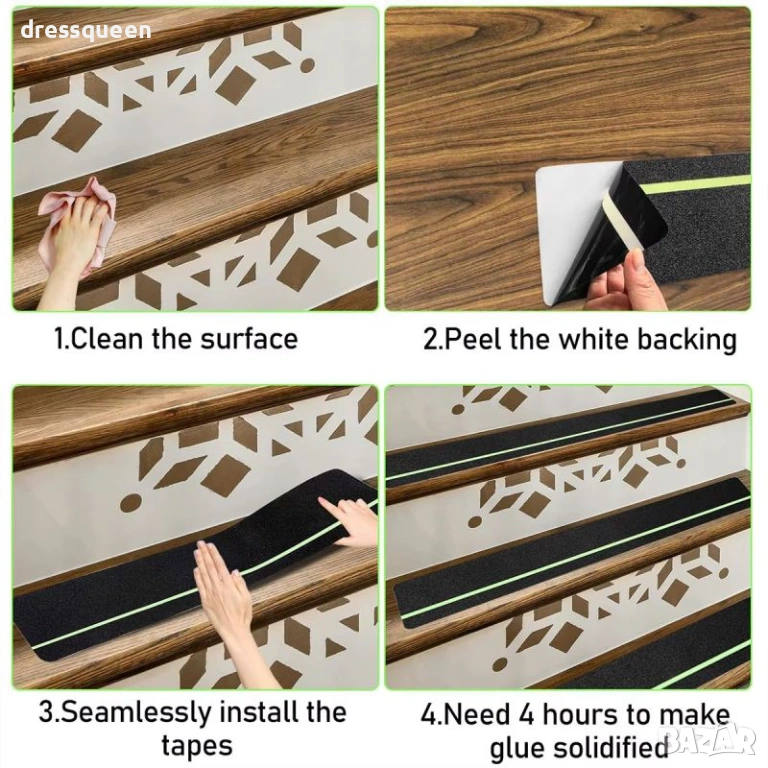 dressqueen

1.Clean the surface

2.Peel the white backing

3.Seamlessly install the tapes

4.Need 4 hours to make glue solidified

BAZAR