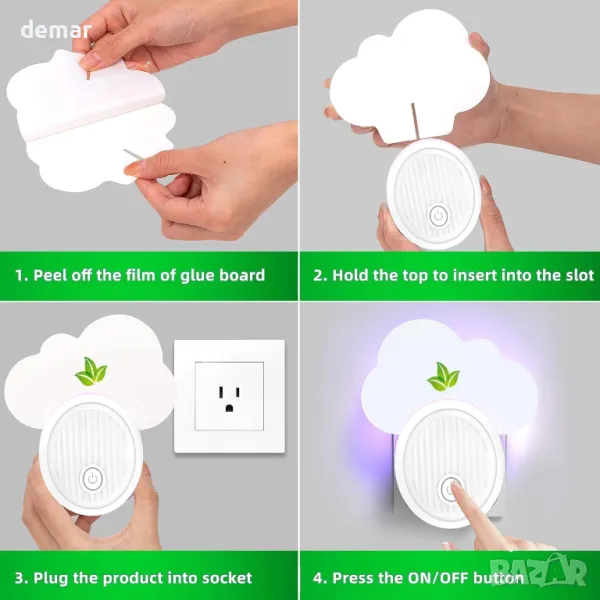 demar

1. Peel off the film of glue board

2. Hold the top to insert into the slot

3. Plug the product into socket

4. Press the ON/OFF button

BAZAR