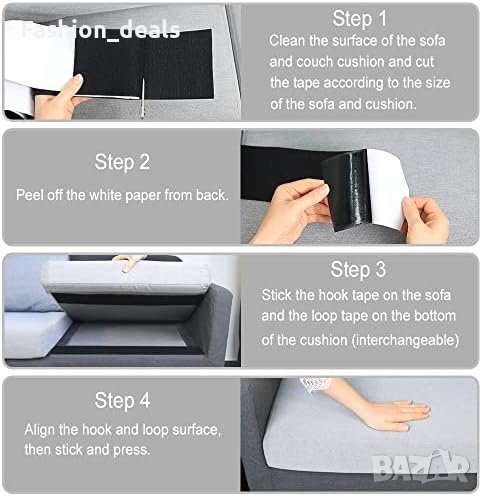 Fashion_deals

Step 1
Clean the surface of the sofa and couch cushion and cut the tape according to the size of the sofa and cushion.

Step 2
Peel off the white paper from back.

Step 3
Stick the hook tape on the sofa and the loop tape on the bottom of the cushion (interchangeable)

Step 4
Align the hook and loop surface, then stick and press.

BAZAR