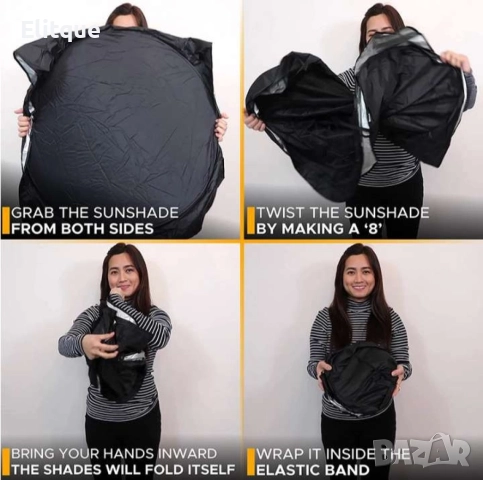 Elitque

GRAB THE SUNSHADE
FROM BOTH SIDES

TWIST THE SUNSHADE
BY MAKING A '8'

BRING YOUR HANDS INWARD
THE SHADES WILL FOLD ITSELF

WRAP IT INSIDE THE
ELASTIC BAND

BAZAR