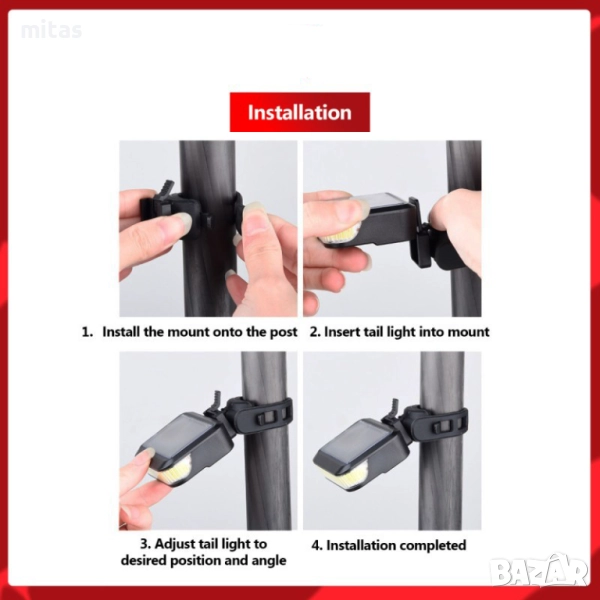 mitas

Installation

1. Install the mount onto the post

2. Insert tail light into mount

3. Adjust tail light to desired position and angle

4. Installation completed

BAZAR