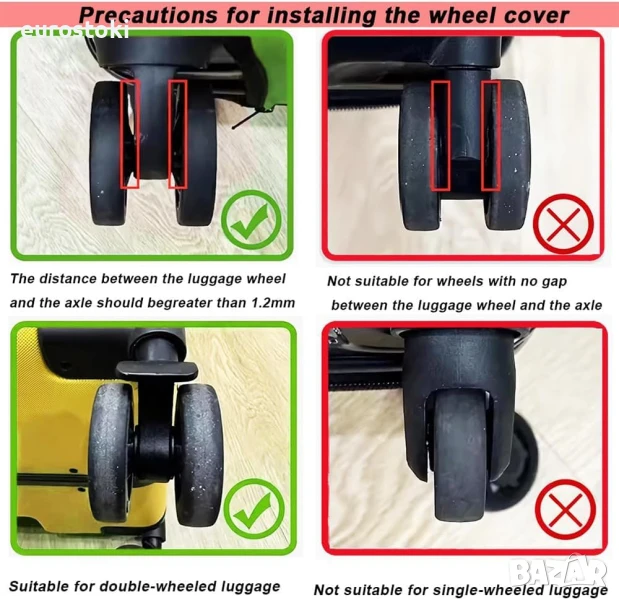 Precautions for installing the wheel cover

eurostoki

The distance between the luggage wheel and the axle should begreater than 1.2mm

Not suitable for wheels with no gap between the luggage wheel and the axle

Suitable for double-wheeled luggage

Not suitable for single-wheeled luggage

BAZAR