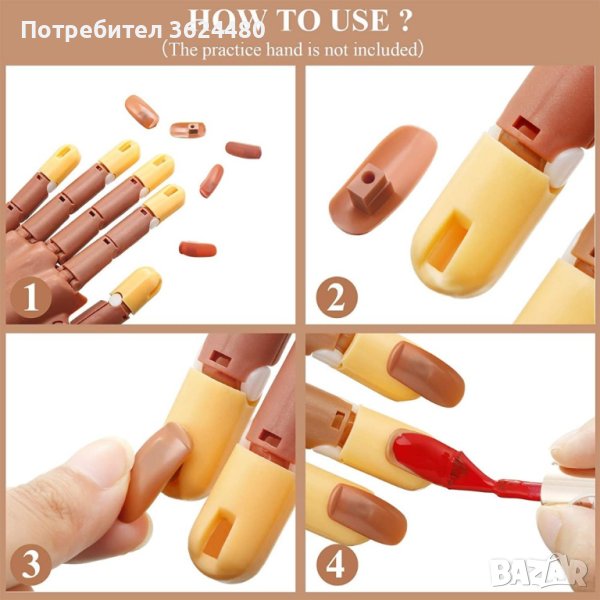 Потребител 3624480

HOW TO USE ?

(The practice hand is not included)

1

2

3

4

BAZAR