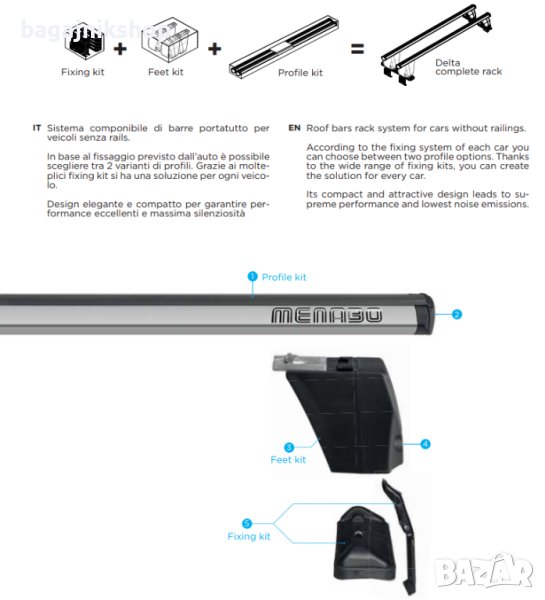 bagajnikshop

Fixing kit + Feet kit + Profile kit = Delta complete rack

IT Sistema componibile di barre portatutto per veicoli senza rails.

In base al fissaggio previsto dall'auto è possibile scegliere tra 2 varianti di profili. Grazie ai molteplici fixing kit si ha una soluzione per ogni veicolo.

Design elegante e compatto per garantire performance eccellenti e massima silenziosità

EN Roof bars rack system for cars without railings.

According to the fixing system of each car you can choose between two profile options. Thanks to the wide range of fixing kits, you can create the solution for every car.

Its compact and attractive design leads to supreme performance and lowest noise emissions.

1 Profile kit

MENABO

2

3 Feet kit

4

5 Fixing kit

BAZAR