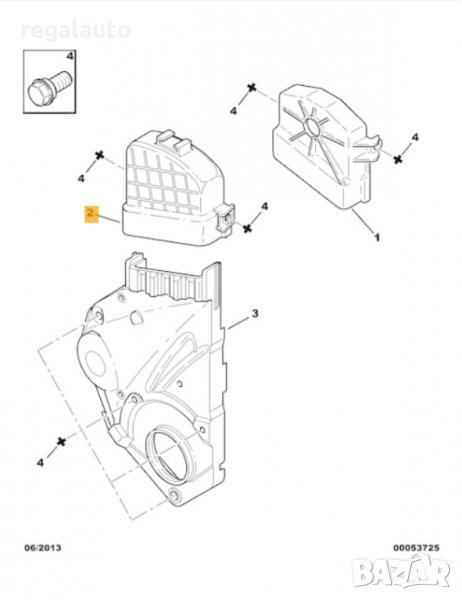 regalauto

4

4

4

4

2

4

1

3

4

06/2013

00053725

BAZAR