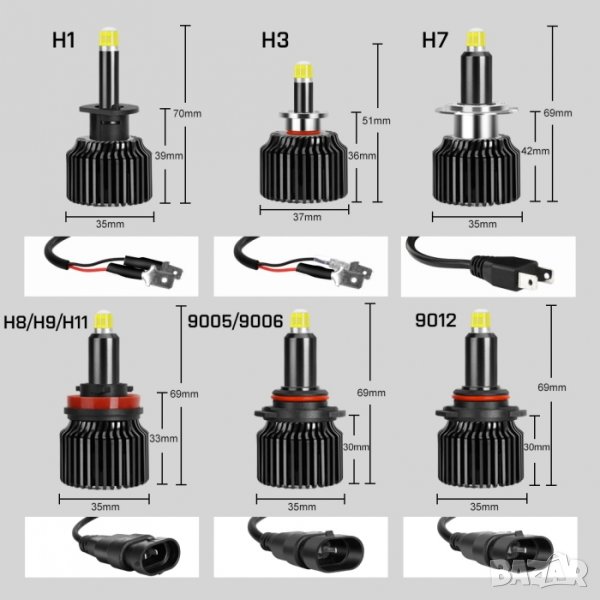 H1
70mm
39mm
35mm

H3
51mm
36mm
37mm

H7
69mm
42mm
35mm

H8/H9/H11
69mm
33mm
35mm

9005/9006
69mm
30mm
35mm

9012
69mm
30mm
35mm

BAZAR