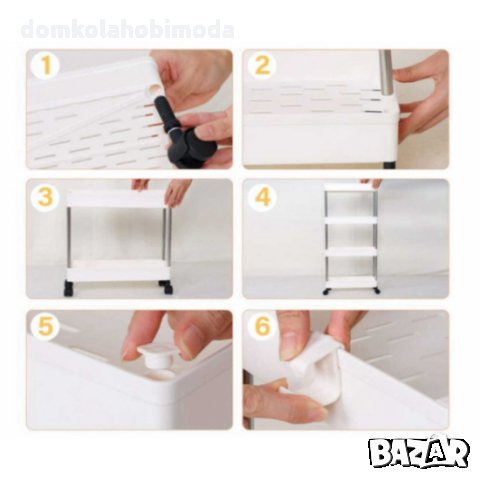 domkolahobimoda

1

2

3

4

5

6

BAZAR