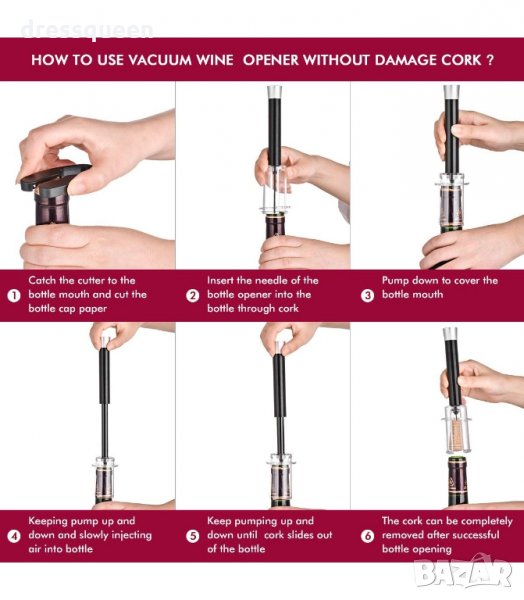 dressqueen

HOW TO USE VACUUM WINE OPENER WITHOUT DAMAGE CORK ?

1 Catch the cutter to the bottle mouth and cut the bottle cap paper

2 Insert the needle of the bottle opener into the bottle through cork

3 Pump down to cover the bottle mouth

4 Keeping pump up and down and slowly injecting air into bottle

5 Keep pumping up and down until cork slides out of the bottle

6 The cork can be completely removed after successful bottle opening

BAZAR