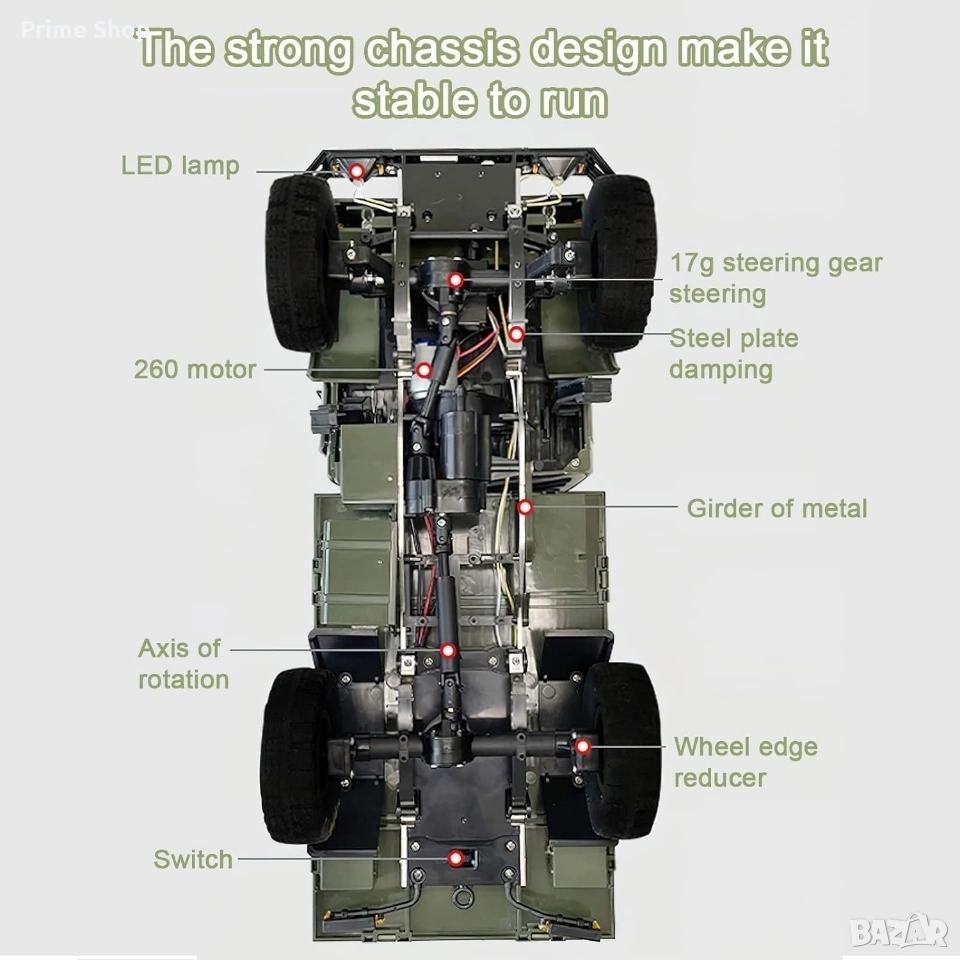 Prime Shop

The strong chassis design make it stable to run

LED lamp

17g steering gear steering

Steel plate damping

260 motor

Girder of metal

Axis of rotation

Wheel edge reducer

Switch

BAZAR