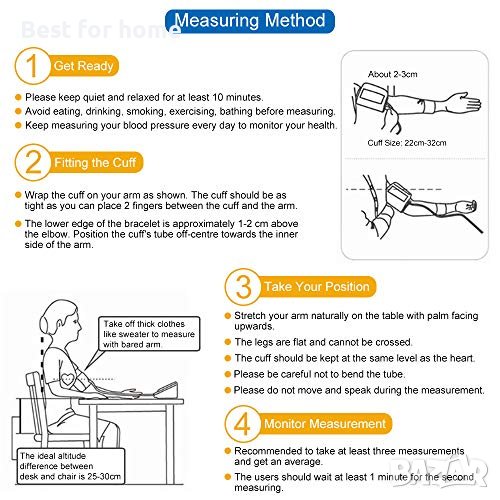 Best for home

Measuring Method

1 Get Ready

Please keep quiet and relaxed for at least 10 minutes.

Avoid eating, drinking, smoking, exercising, bathing before measuring.

Keep measuring your blood pressure every day to monitor your health.

About 2-3cm

Cuff Size: 22cm-32cm

2 Fitting the Cuff

Wrap the cuff on your arm as shown. The cuff should be as tight as you can place 2 fingers between the cuff and the arm.

The lower edge of the bracelet is approximately 1-2 cm above the elbow. Position the cuff's tube off-centre towards the inner side of the arm.

Take off thick clothes like sweater to measure with bared arm.

The ideal altitude difference between desk and chair is 25-30cm

3 Take Your Position

Stretch your arm naturally on the table with palm facing upwards.

The legs are flat and cannot be crossed.

The cuff should be kept at the same level as the heart.

Please be careful not to bend the tube.

Please do not move and speak during the measurement.

4 Monitor Measurement

Recommended to take at least three measurements and get an average.

The users should wait at least 1 minute for the second measuring.

BAZAR