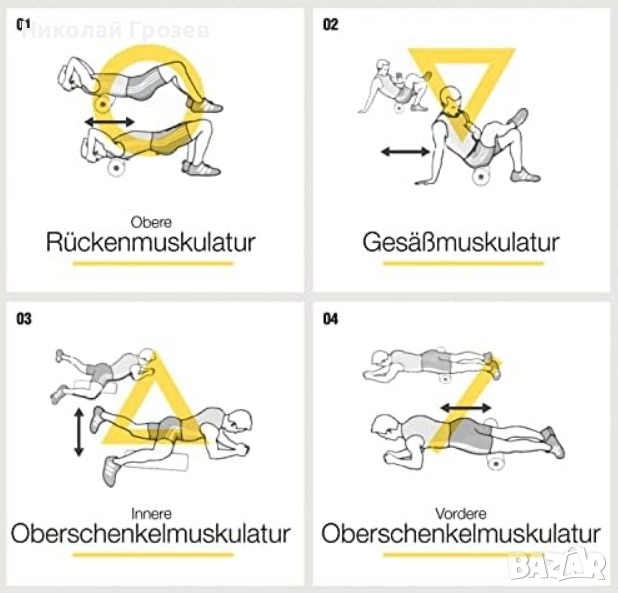 01 Николай Грозев

Obere
Rückenmuskulatur

02

Gesäßmuskulatur

03

Innere
Oberschenkelmuskulatur

04

Vordere
Oberschenkelmuskulatur

BAZAR