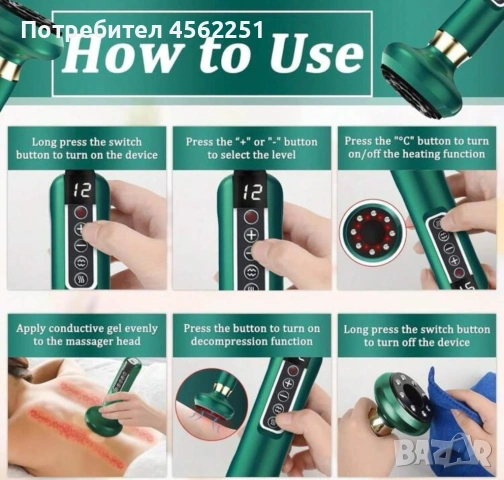 Потребител 4562251

How to Use

Long press the switch button to turn on the device

12

Press the "+" or "-" button to select the level

12

Press the "°C" button to turn on/off the heating function

Apply conductive gel evenly to the massager head

Press the button to turn on decompression function

Long press the switch button to turn off the device

BAZAR