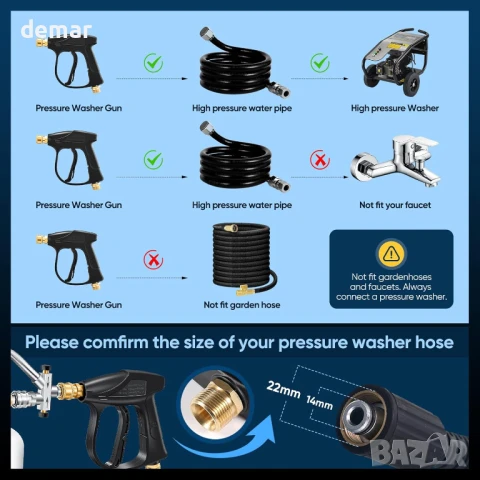 demar

Pressure Washer Gun

High pressure water pipe

High pressure Washer

Pressure Washer Gun

High pressure water pipe

Not fit your faucet

Pressure Washer Gun

Not fit garden hose

Not fit gardenhoses and faucets. Always connect a pressure washer.

Please comfirm the size of your pressure washer hose

22mm

14mm

BAZAR