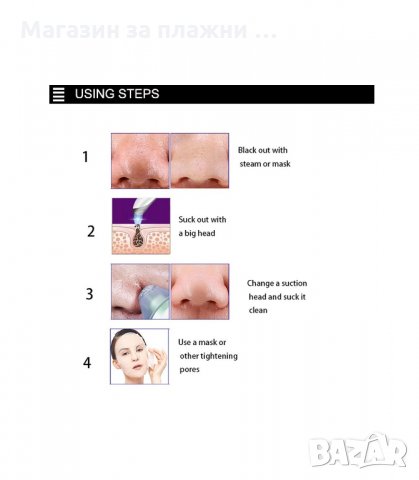 Магазин за плажни ...

USING STEPS

1 Black out with steam or mask

2 Suck out with a big head

3 Change a suction head and suck it clean

4 Use a mask or other tightening pores

BAZAR