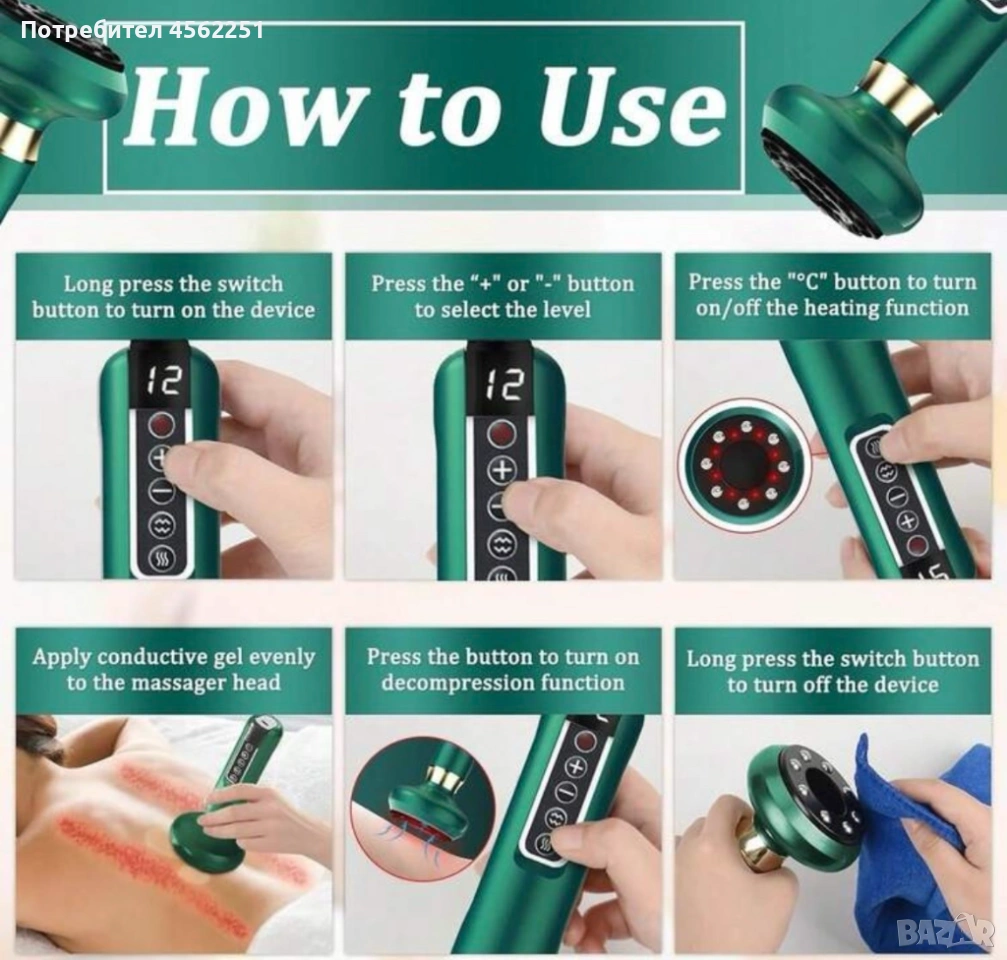 Потребител 4562251

How to Use

Long press the switch button to turn on the device

12

Press the "+" or "-" button to select the level

12

Press the "°C" button to turn on/off the heating function

Apply conductive gel evenly to the massager head

Press the button to turn on decompression function

Long press the switch button to turn off the device

BAZAR