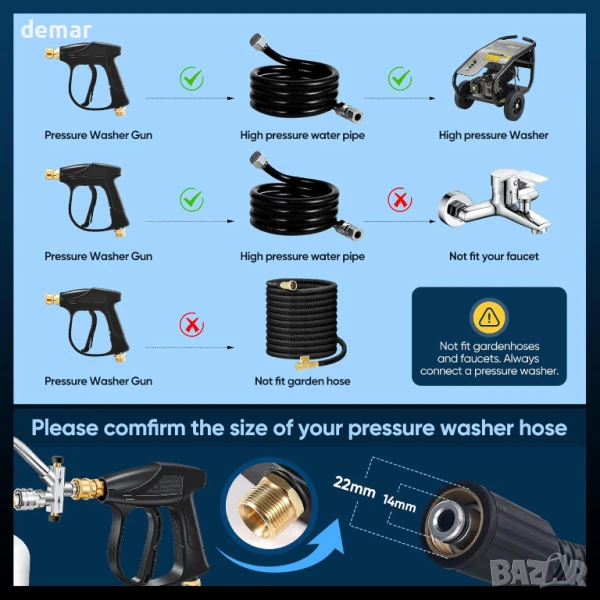 demar

Pressure Washer Gun

High pressure water pipe

High pressure Washer

Pressure Washer Gun

High pressure water pipe

Not fit your faucet

Pressure Washer Gun

Not fit garden hose

Not fit gardenhoses and faucets. Always connect a pressure washer.

Please comfirm the size of your pressure washer hose

22mm

14mm

BAZAR