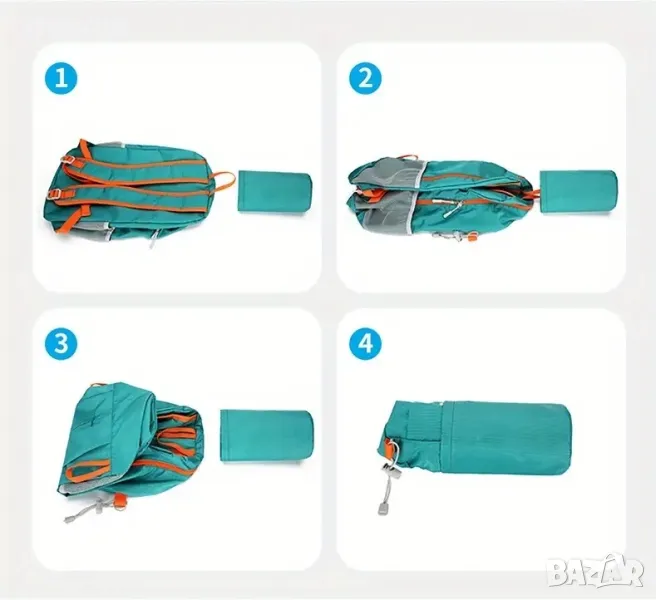 1
2
3
4
BAZAR